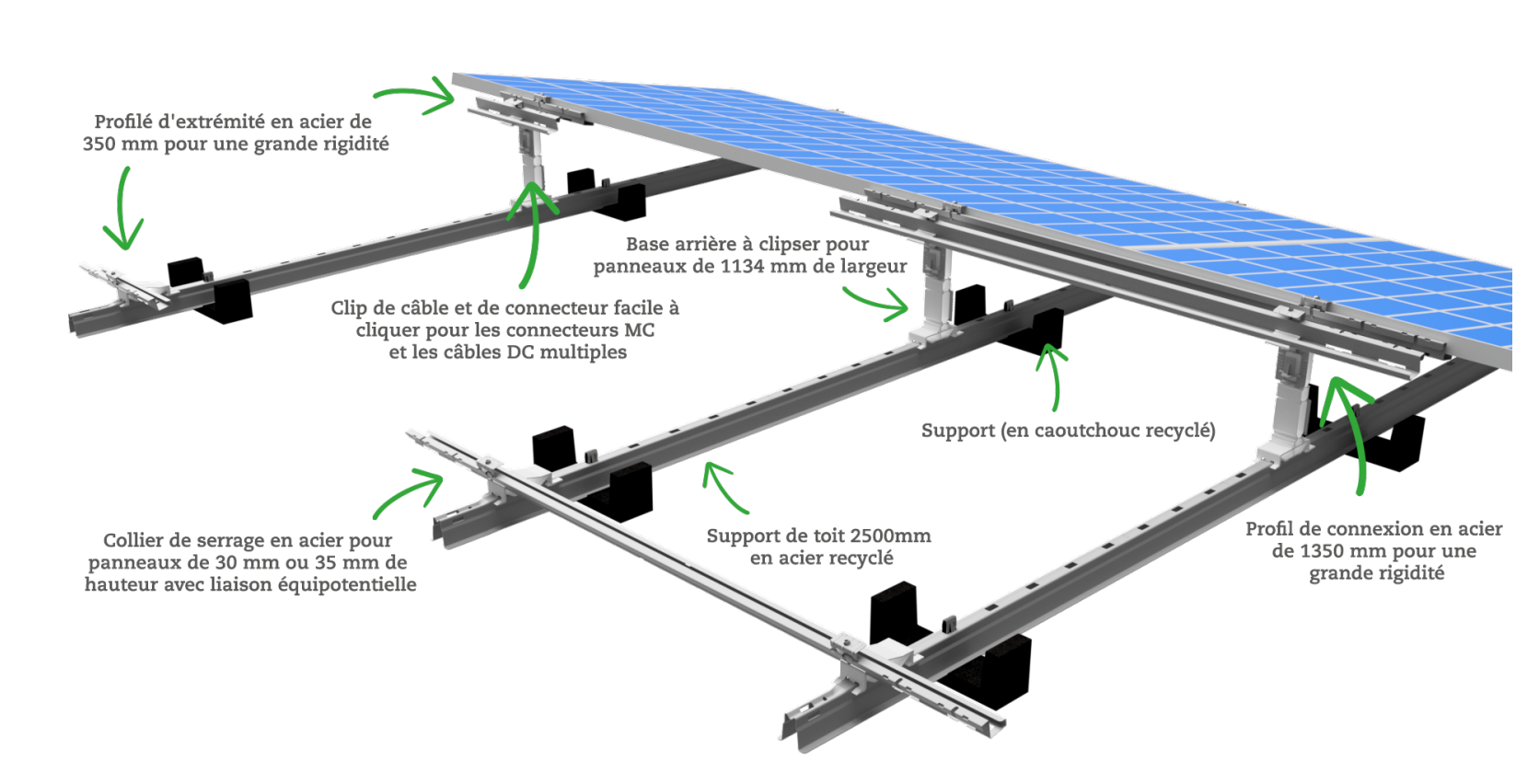 Profilé d'extrémité en acier de 350 mm pour une grande rigidité

Base arrière à clipser pour panneaux de 1134 mm de largeur

Clip de câble et de connecteur facile à cliquer pour les connecteurs MC et les câbles DC multiples

Support (en caoutchouc recyclé)

Collier de serrage en acier pour panneaux de 30 mm ou 35 mm de hauteur avec liaison équipotentielle

Support de toit 2500mm en acier recyclé

Profil de connexion en acier de 1350 mm pour une grande rigidité